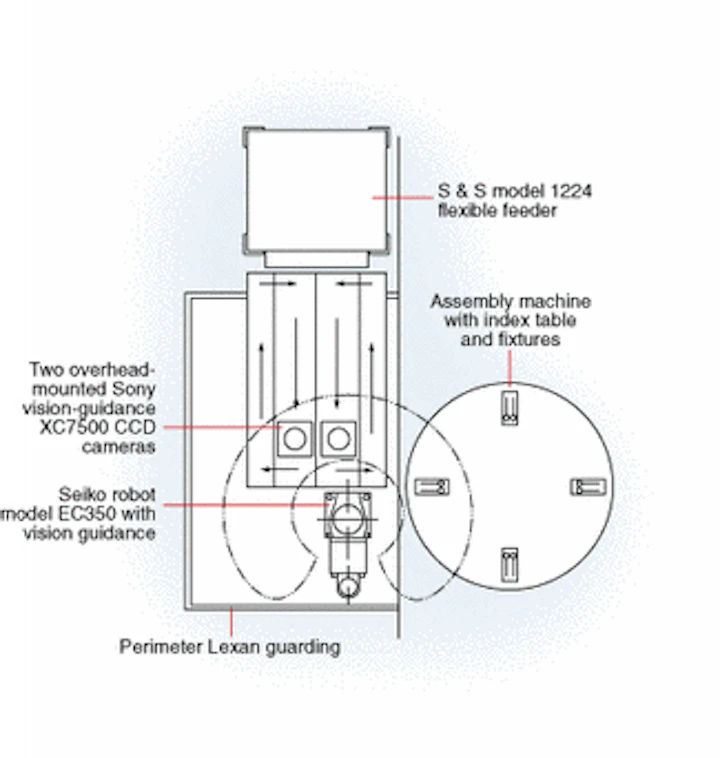 S & S model 1224 flexible feeder

Assembly machine with index table and fixtures

Two overhead-mounted Sony vision-guidance XC7500 CCD cameras

Seiko robot model EC350 with vision guidance

Perimeter Lexan guarding