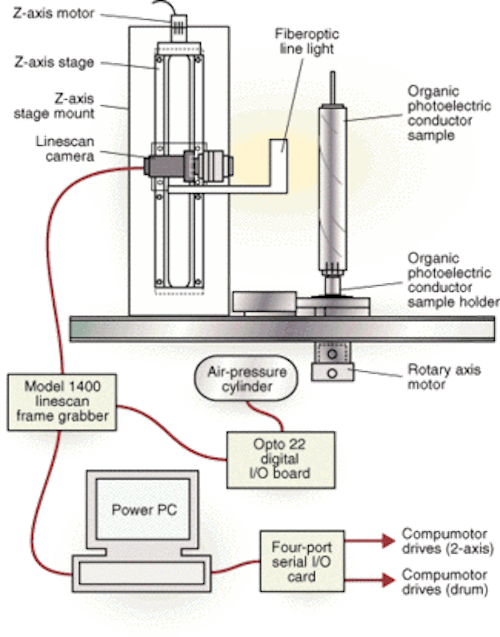 Z-axis motor

Z-axis stage

Z-axis stage mount

Linescan camera

Fiberoptic line light

Organic photoelectric conductor sample

Organic photoelectric conductor sample holder

Rotary axis motor

Air-pressure cylinder

Model 1400 linescan frame grabber

Opto 22 digital I/O board

Power PC

Four-port serial I/O card

Compumotor drives (2-axis)

Compumotor drives (drum)