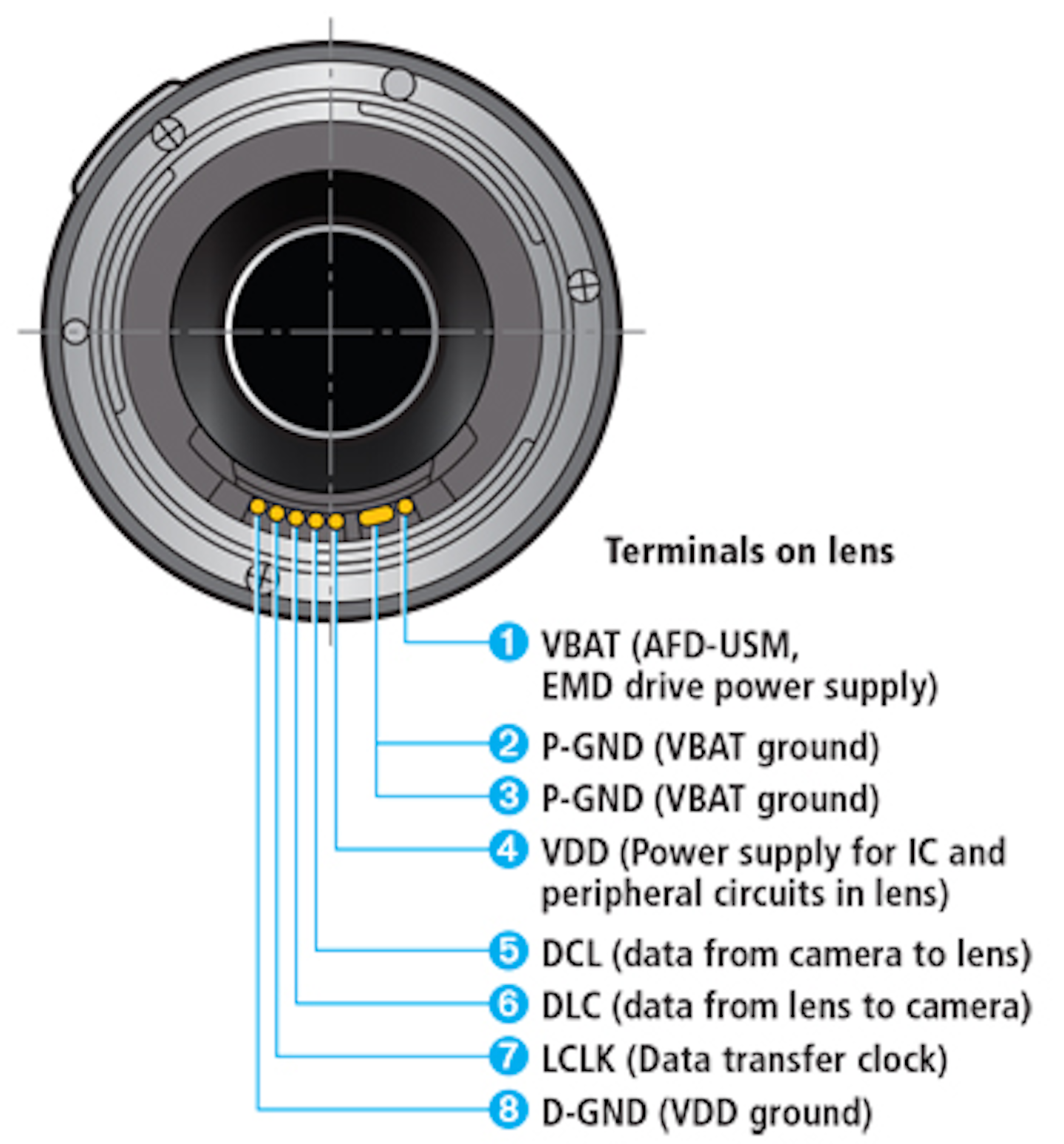 Terminals on lens

1 VBAT (AFD-USM, EMD drive power supply)

2 P-GND (VBAT ground)

3 P-GND (VBAT ground)

4 VDD (Power supply for IC and peripheral circuits in lens)

5 DCL (data from camera to lens)

6 DLC (data from lens to camera)

7 LCLK (Data transfer clock)

8 D-GND (VDD ground)