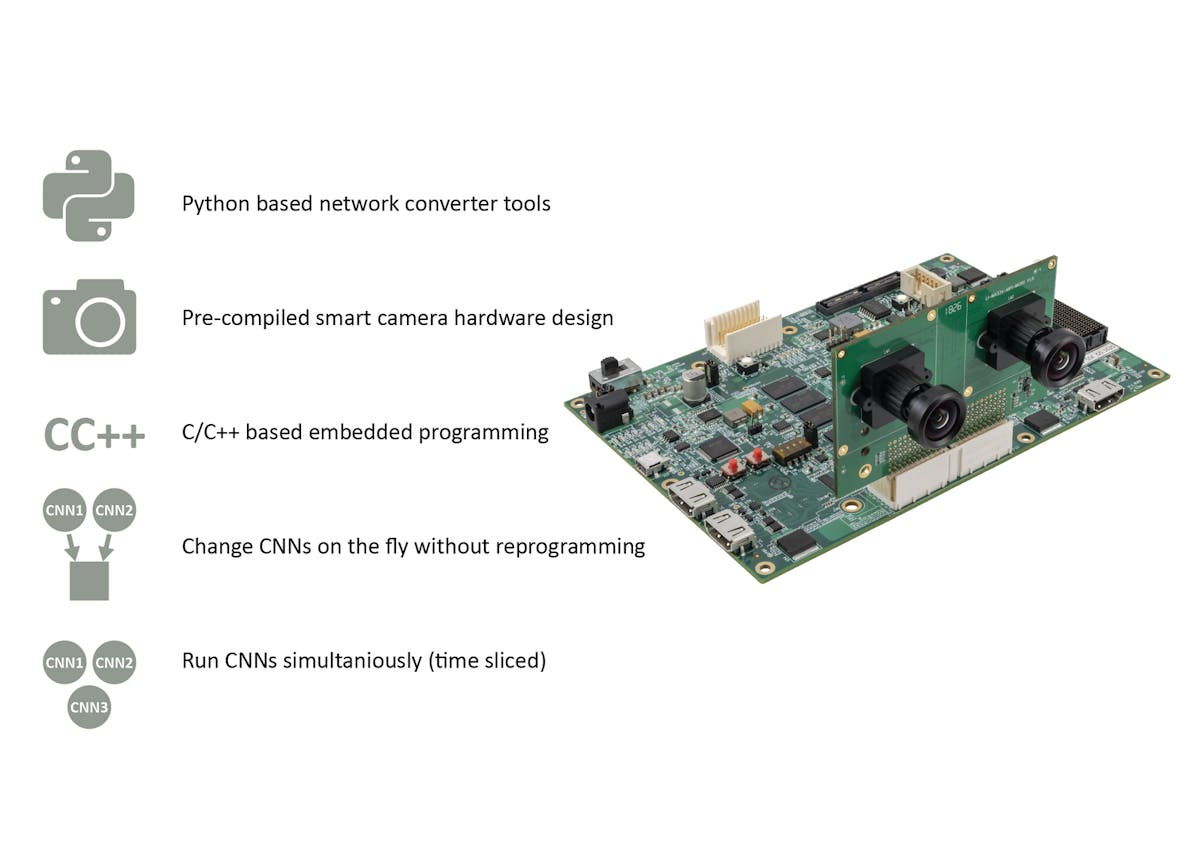 Python based network converter tools

Pre-compiled smart camera hardware design

CC++

C/C++ based embedded programming

CNN1 CNN2

Change CNNs on the fly without reprogramming

CNN1 CNN2 CNN3

Run CNNs simultaniously (time sliced)

1826