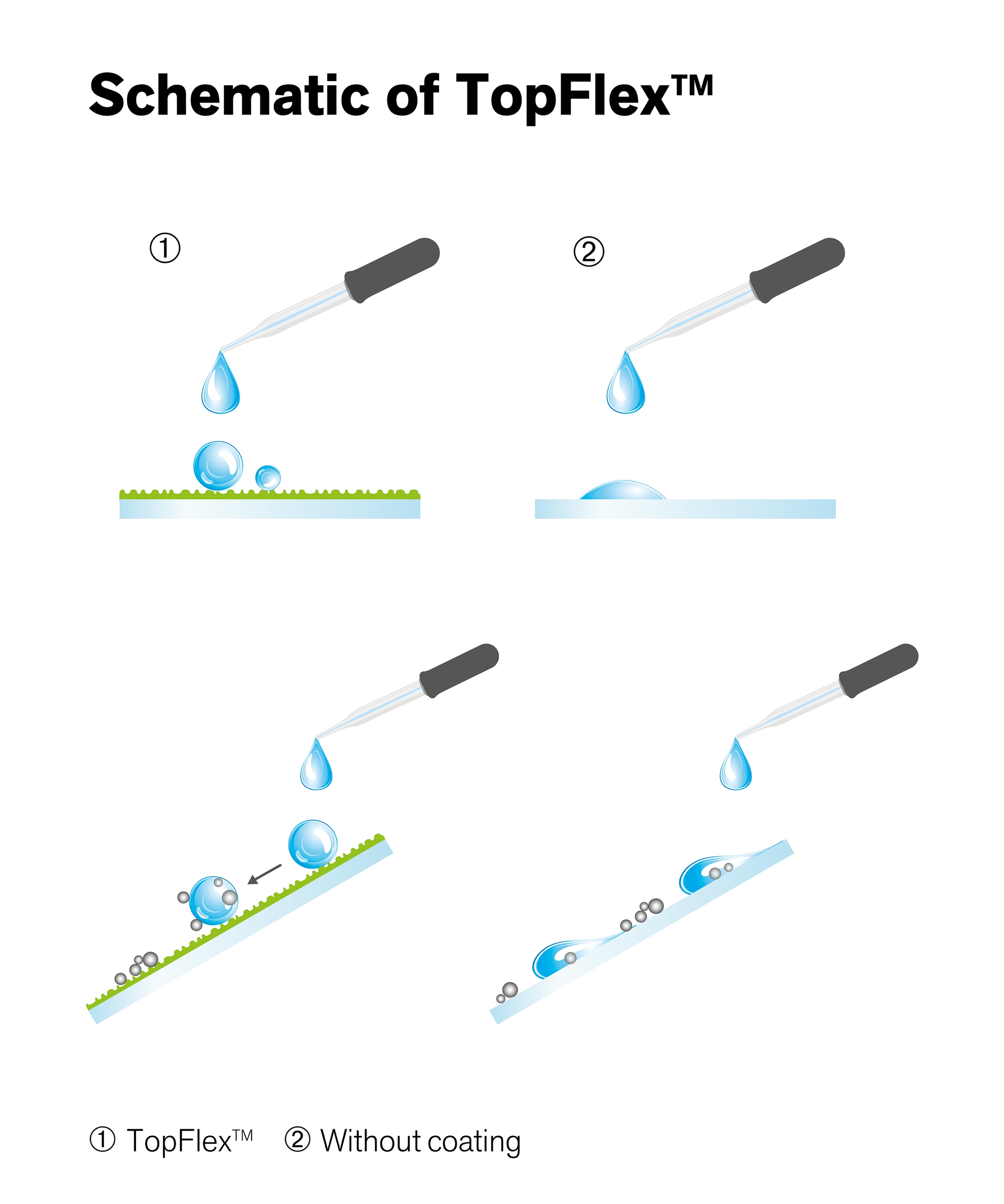 Schematic of TopFlex™

①

②

① TopFlex™ ② Without coating