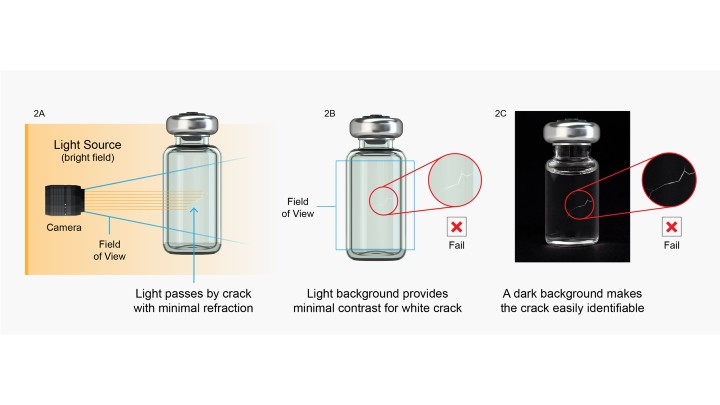 2A

Light Source
(bright field)

Camera

Field
of View

Light passes by crack
with minimal refraction

2B

Field
of View

Fail

Light background provides
minimal contrast for white crack

2C

Fail

A dark background makes
the crack easily identifiable